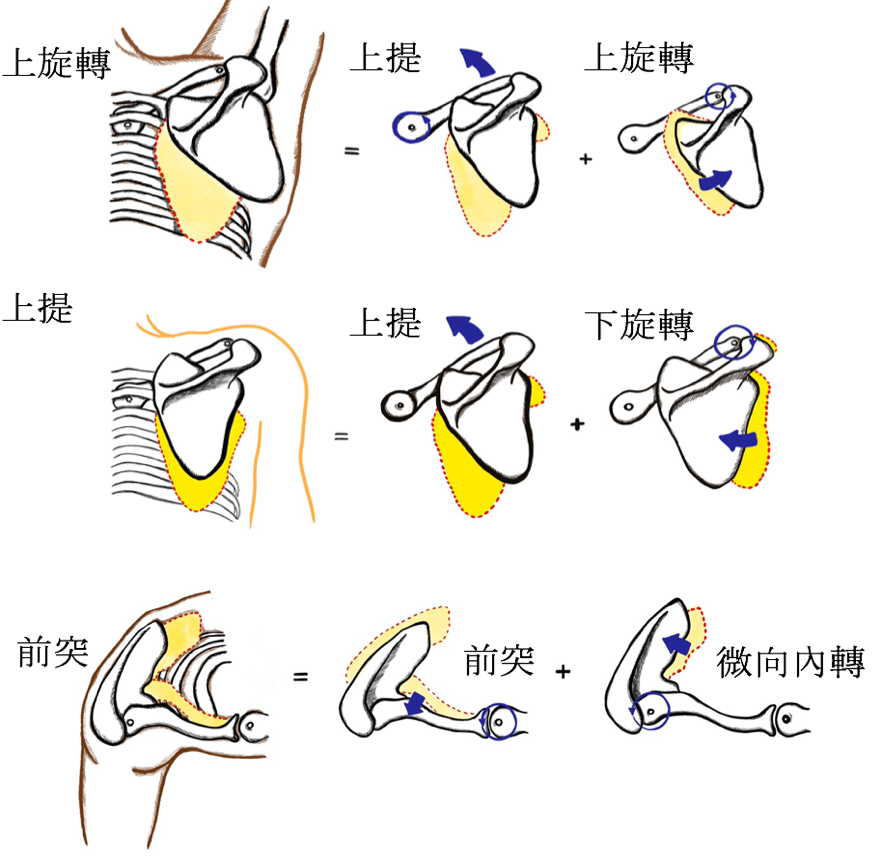 上旋轉 = 上提 + 上旋轉

上提 = 上提 + 下旋轉

前突 = 前突 + 微向內轉